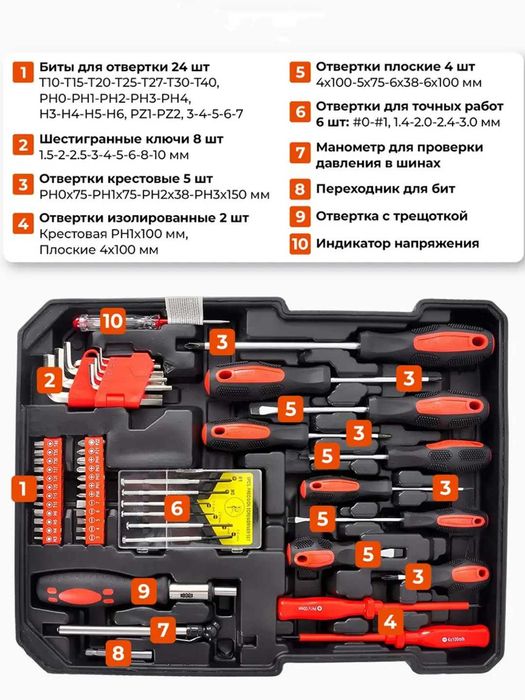 1 Биты для отвертки 24 шт
T10-T15-T20-T25-T27-T30-T40, PH0-PH1-PH2-PH3-PH4, H3-H4-H5-H6, PZ1-PZ2, 3-4-5-6-7

2 Шестигранные ключи 8 шт
1.5-2-2.5-3-4-5-6-8-10 мм

3 Отвертки крестовые 5 шт
PH0x75-PH1x75-PH2x38-PH3x150 мм

4 Отвертки изолированные 2 шт
Крестовая PH1x100 мм, Плоские 4x100 мм

5 Отвертки плоские 4 шт
4x100-5x75-6x38-6x100 мм

6 Отвертки для точных работ 6 шт: #0-#1, 1.4-2.0-2.4-3.0 мм

7 Манометр для проверки давления в шинах

8 Переходник для бит

9 Отвертка с трещоткой

10 Индикатор напряжения

10
3
2
3
5
3
5
1
6
3
5
5
3
9
4
7
8