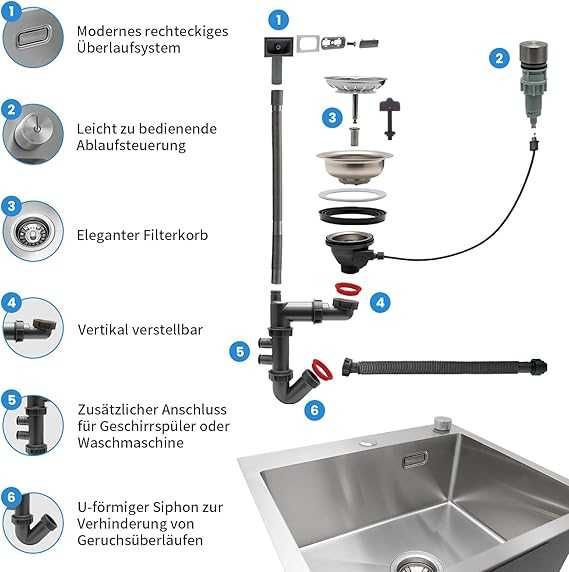 1
Modernes rechteckiges Überlaufsystem

2
Leicht zu bedienende Ablaufsteuerung

3
Eleganter Filterkorb

4
Vertikal verstellbar

5
Zusätzlicher Anschluss für Geschirrspüler oder Waschmaschine

6
U-förmiger Siphon zur Verhinderung von Geruchsüberläufen

1
2
3
4
5
6