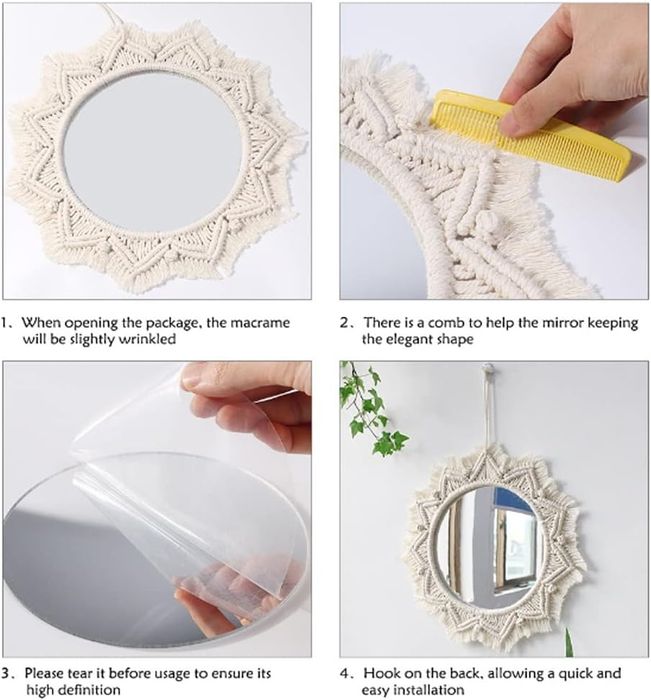 1. When opening the package, the macrame will be slightly wrinkled

2. There is a comb to help the mirror keeping the elegant shape

3. Please tear it before usage to ensure its high definition

4. Hook on the back, allowing a quick and easy installation