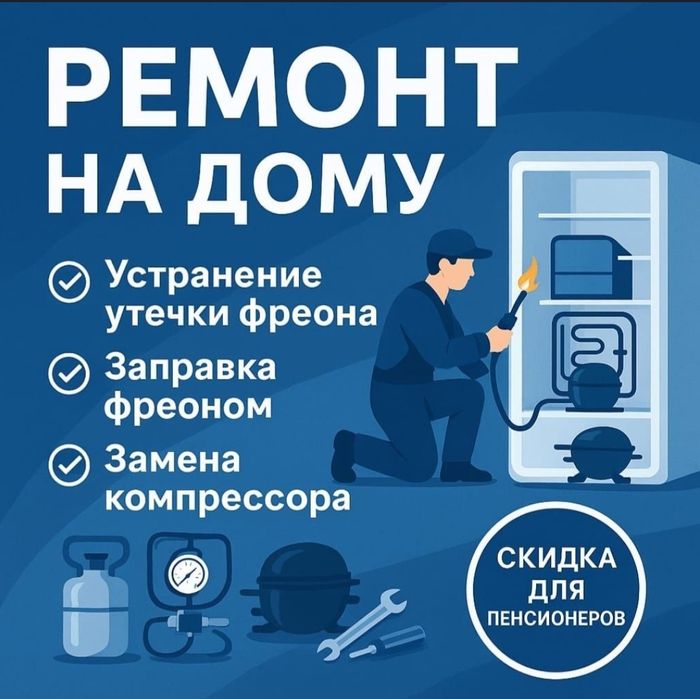 РЕМОНТ НА ДОМУ

Устранение утечки фреона

Заправка фреоном

Замена компрессора

СКИДКА ДЛЯ ПЕНСИОНЕРОВ