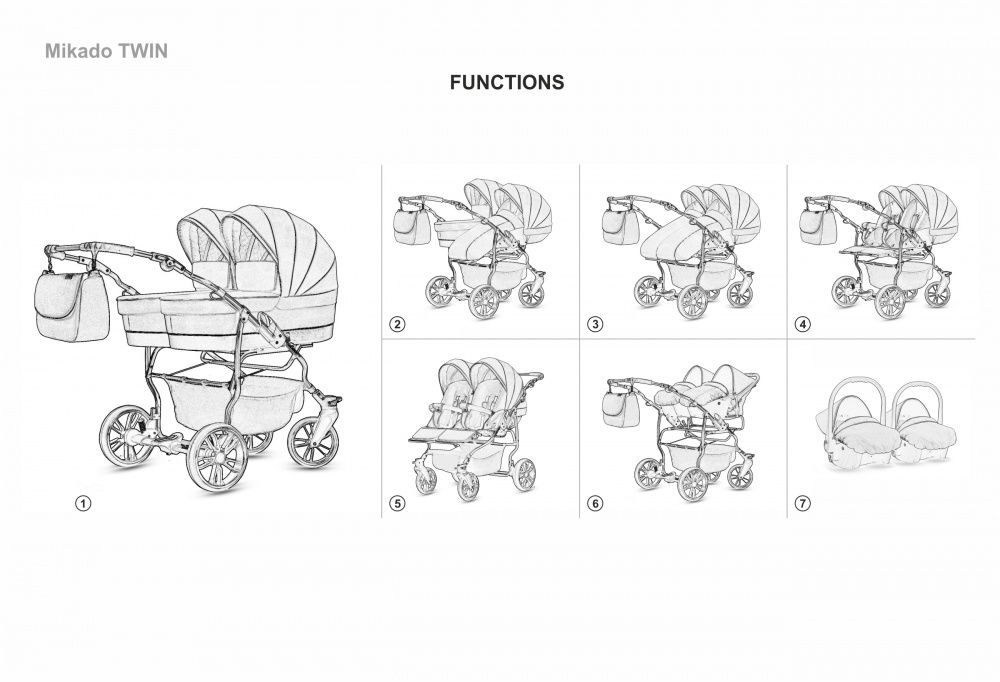 Mikado TWIN

FUNCTIONS

1

2

3

4

5

6

7