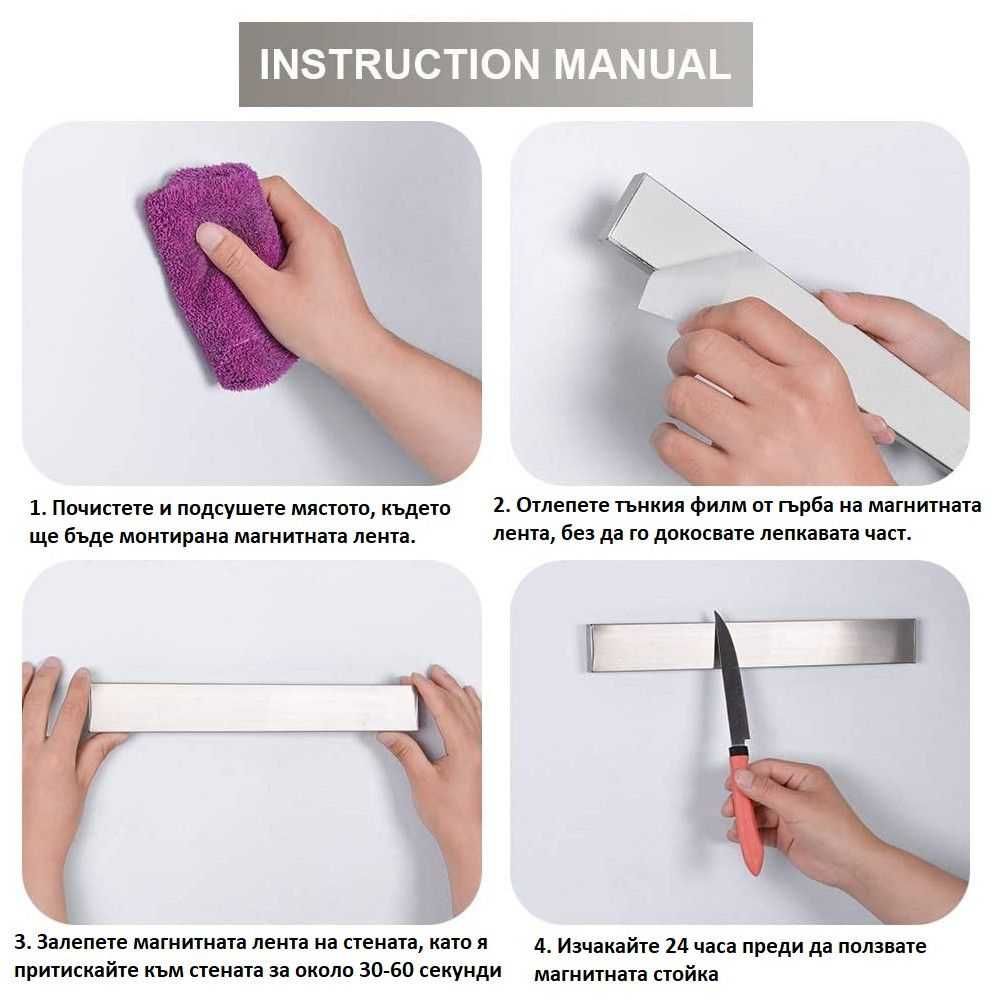 INSTRUCTION MANUAL

1. Почистете и подсушете мястото, където ще бъде монтирана магнитната лента.

2. Отлепете тънкия филм от гърба на магнитната лента, без да го докосвате лепкавата част.

3. Залепете магнитната лента на стената, като я притискайте към стената за около 30-60 секунди

4. Изчакайте 24 часа преди да ползвате магнитната стойка