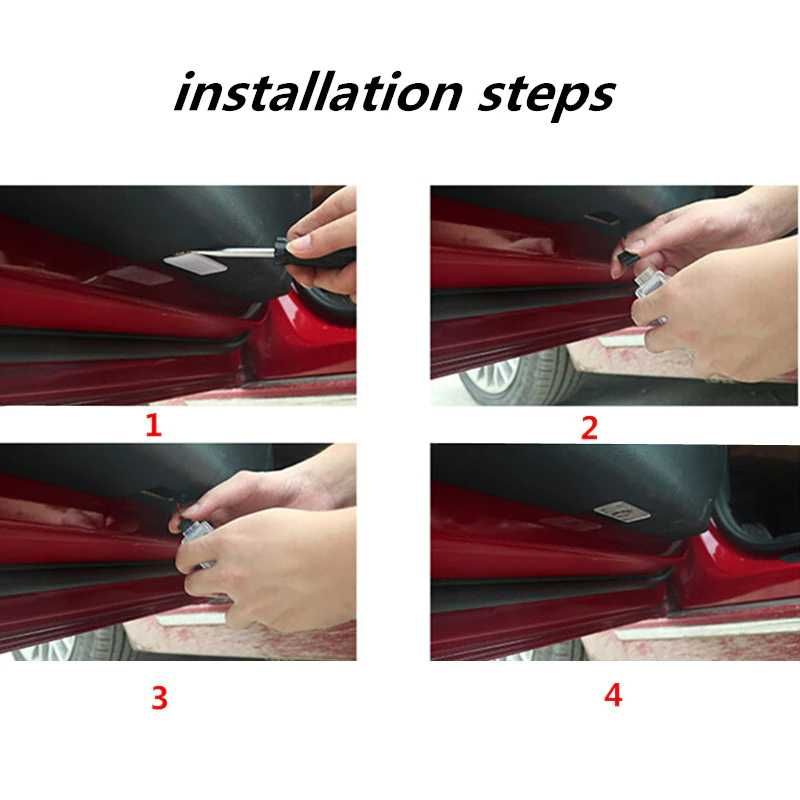 installation steps

1

2

3

4