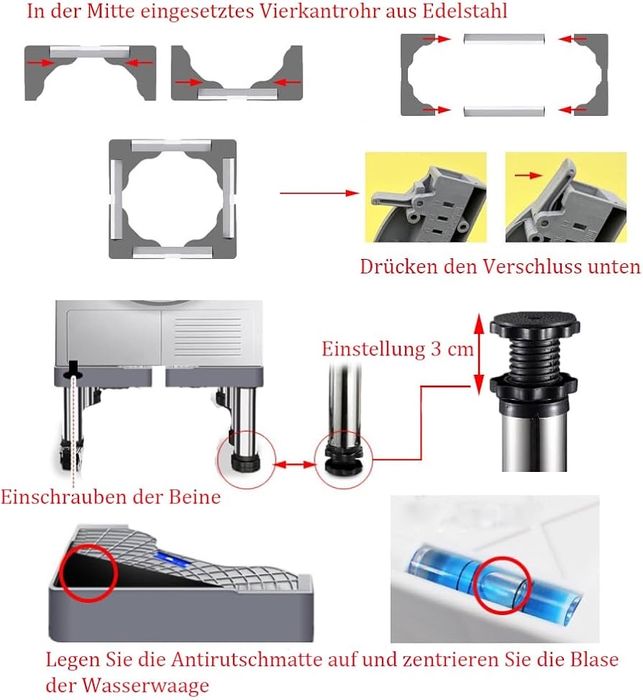 In der Mitte eingesetztes Vierkantrohr aus Edelstahl

Drücken den Verschluss unten

Einstellung 3 cm

Einschrauben der Beine

Legen Sie die Antirutschmatte auf und zentrieren Sie die Blase der Wasserwaage