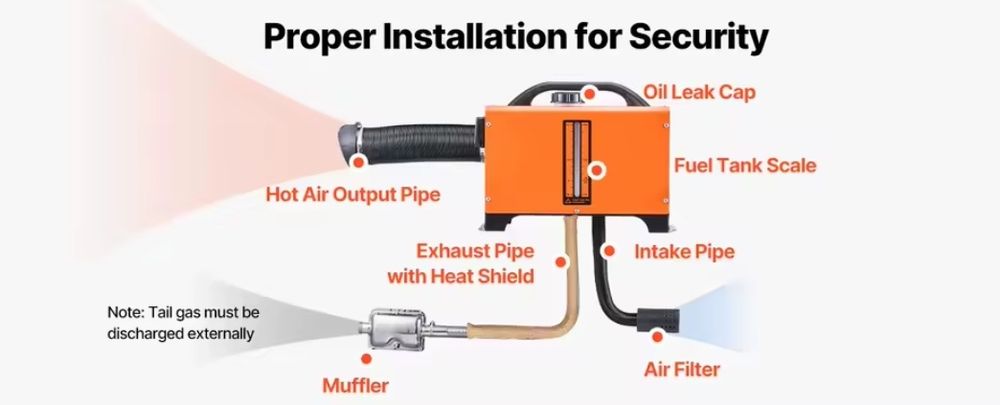 Proper Installation for Security

Oil Leak Cap

Fuel Tank Scale

Hot Air Output Pipe

Exhaust Pipe with Heat Shield

Intake Pipe

Note: Tail gas must be discharged externally

Muffler

Air Filter