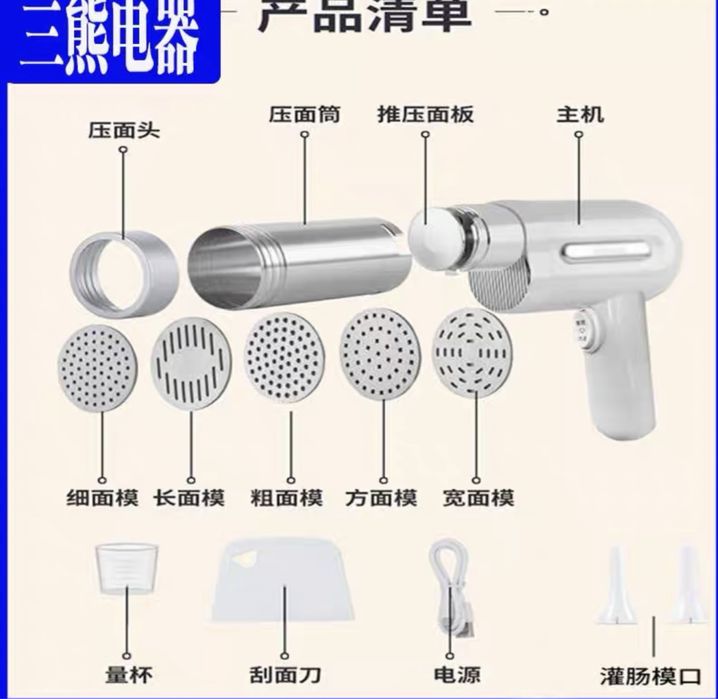 三熊电器

产品清单

压面头

压面筒

推压面板

主机

细面模 长面模 粗面模 方面模 宽面模

量杯

刮面刀

电源

灌肠模口