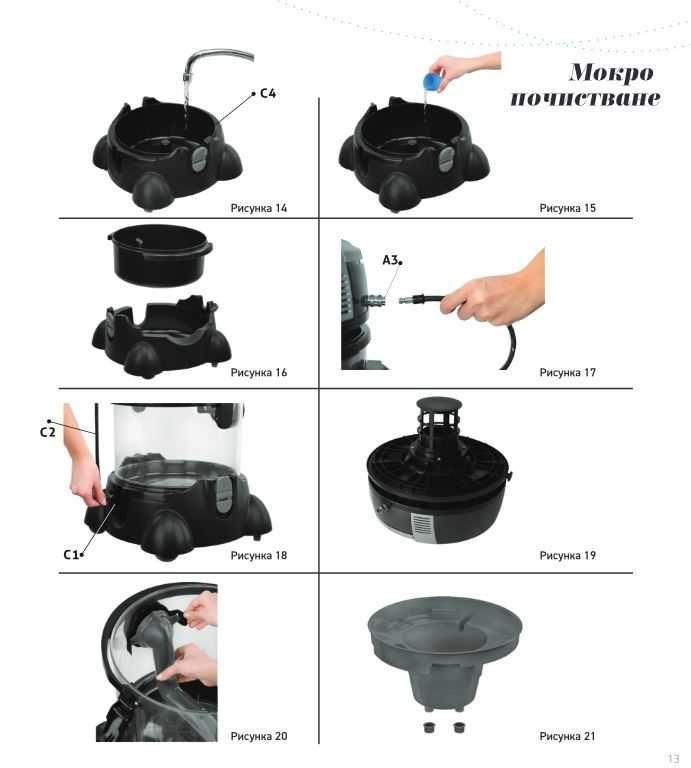 Мокро почистване

C4

Рисунка 14

Рисунка 15

Рисунка 16

A3

Рисунка 17

C2

C1

Рисунка 18

Рисунка 19

Рисунка 20

Рисунка 21

13