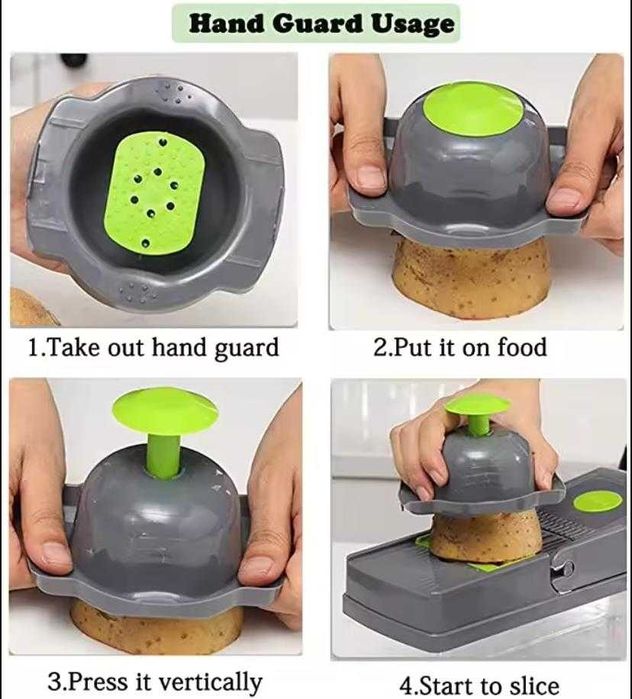 Hand Guard Usage

1.Take out hand guard

2.Put it on food

3.Press it vertically

4.Start to slice