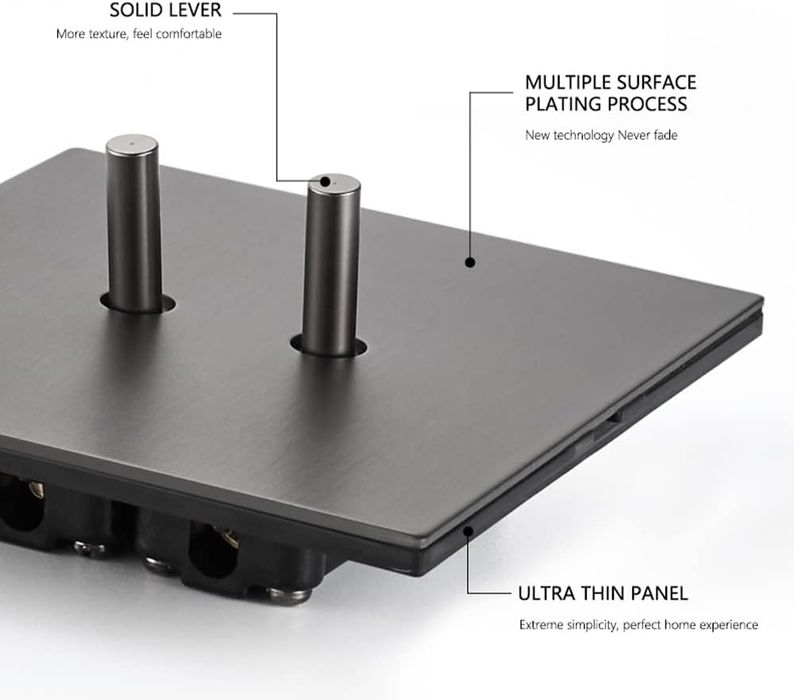 SOLID LEVER
More texture, feel comfortable

MULTIPLE SURFACE PLATING PROCESS
New technology Never fade

ULTRA THIN PANEL
Extreme simplicity, perfect home experience