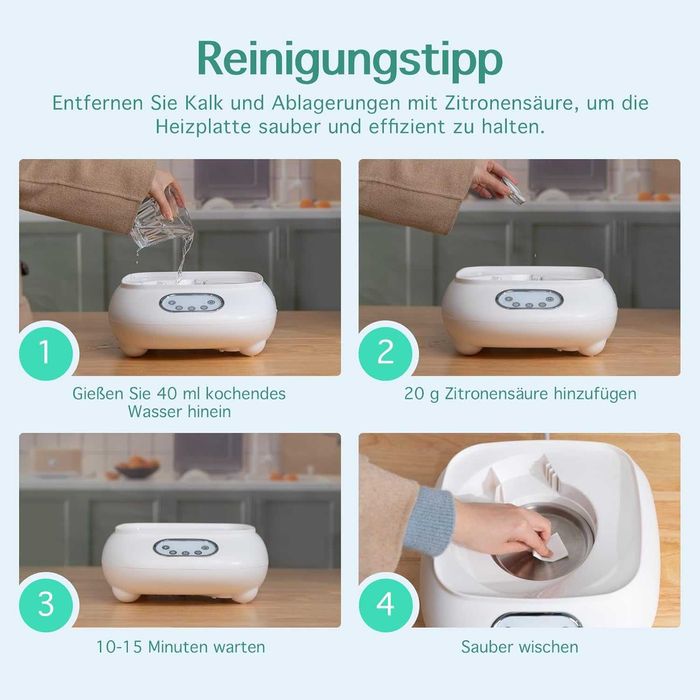 Reinigungstipp

Entfernen Sie Kalk und Ablagerungen mit Zitronensäure, um die Heizplatte sauber und effizient zu halten.

1

Gießen Sie 40 ml kochendes Wasser hinein

2

20 g Zitronensäure hinzufügen

3

10-15 Minuten warten

4

Sauber wischen