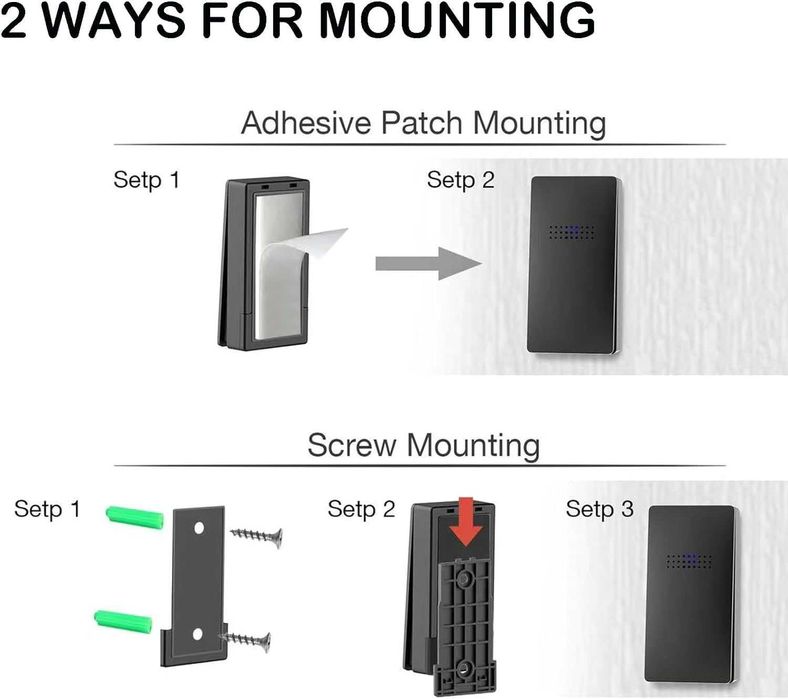 2 WAYS FOR MOUNTING

Adhesive Patch Mounting

Setp 1

Setp 2

Screw Mounting

Setp 1

Setp 2

Setp 3