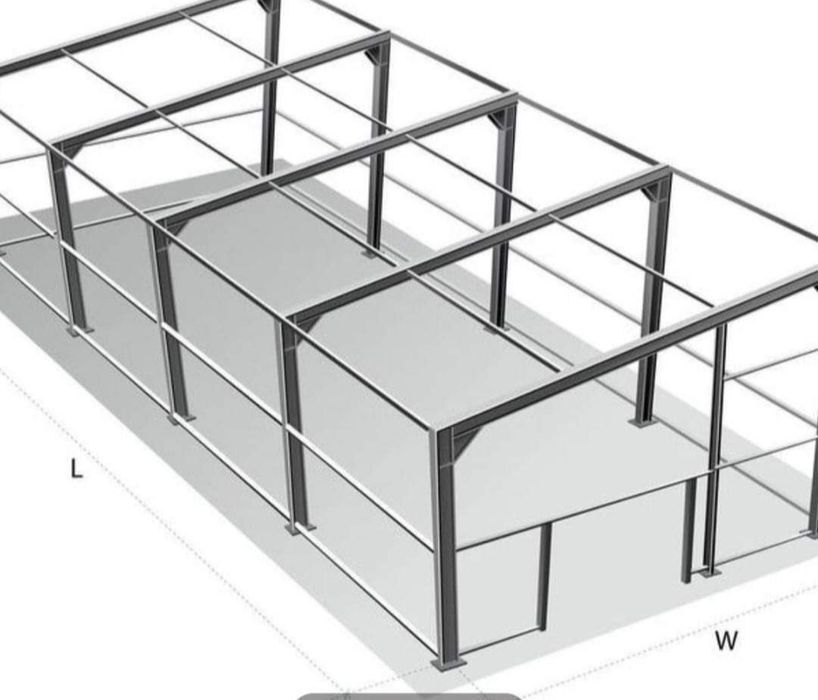 L

W