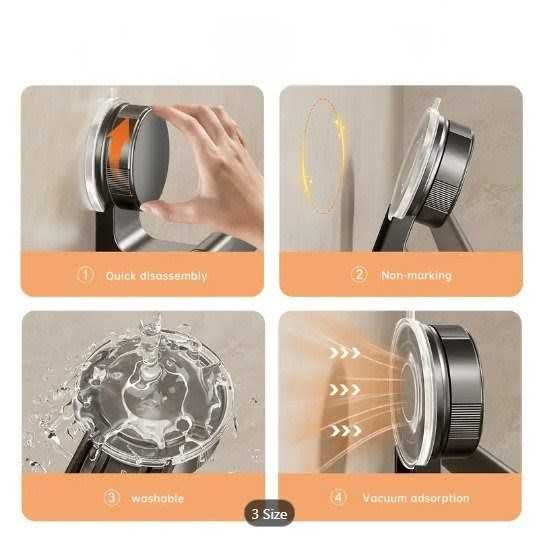 ① Quick disassembly

② Non-marking

③ washable

④ Vacuum adsorption

3 Size