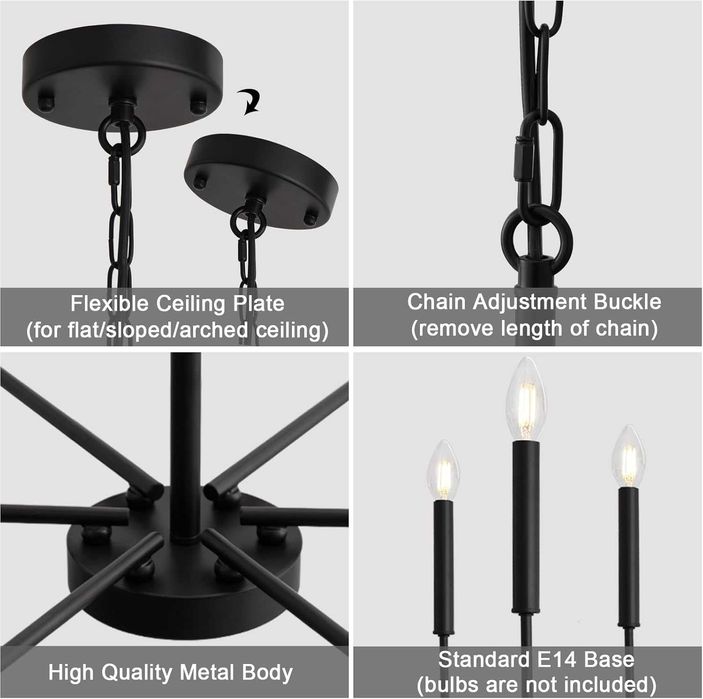 Flexible Ceiling Plate
(for flat/sloped/arched ceiling)

Chain Adjustment Buckle
(remove length of chain)

High Quality Metal Body

Standard E14 Base
(bulbs are not included)