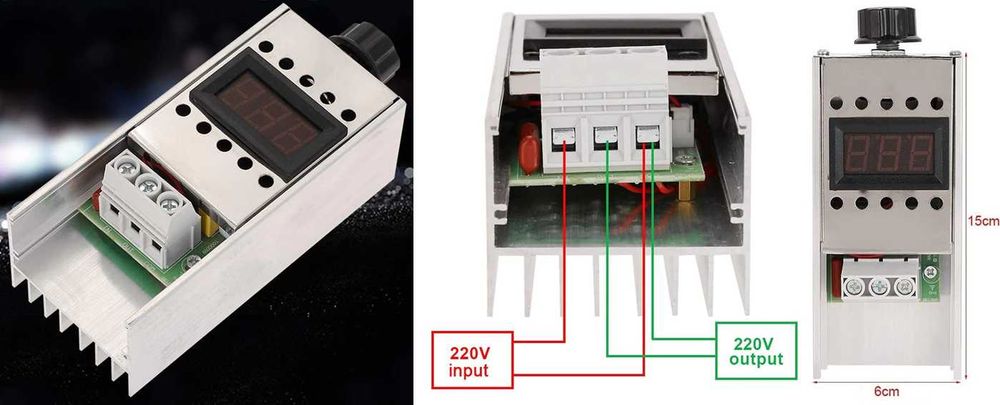 220V
input

220V
output

15cm

6cm