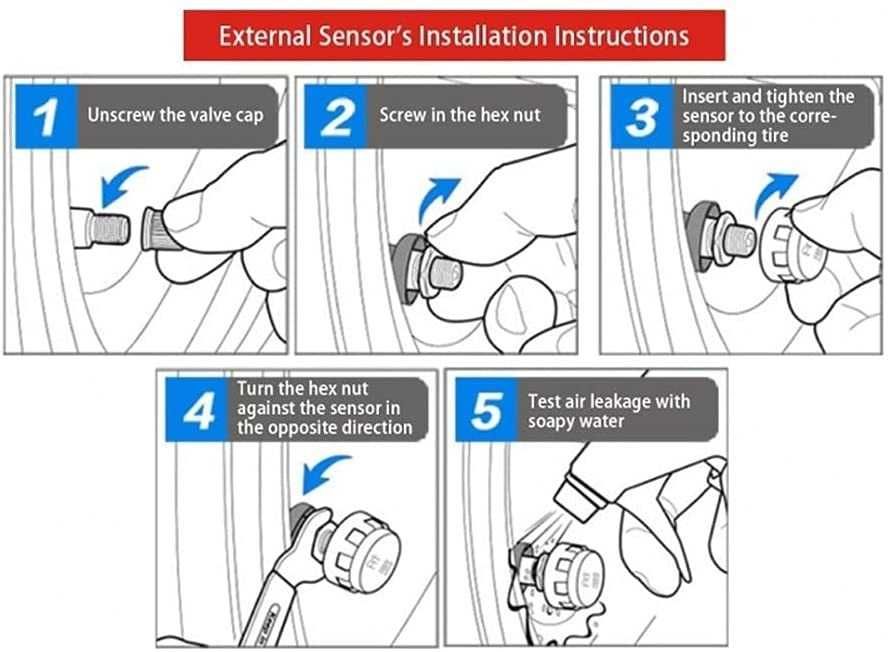 External Sensor's Installation Instructions

1 Unscrew the valve cap

2 Screw in the hex nut

3 Insert and tighten the sensor to the corresponding tire

4 Turn the hex nut against the sensor in the opposite direction

5 Test air leakage with soapy water