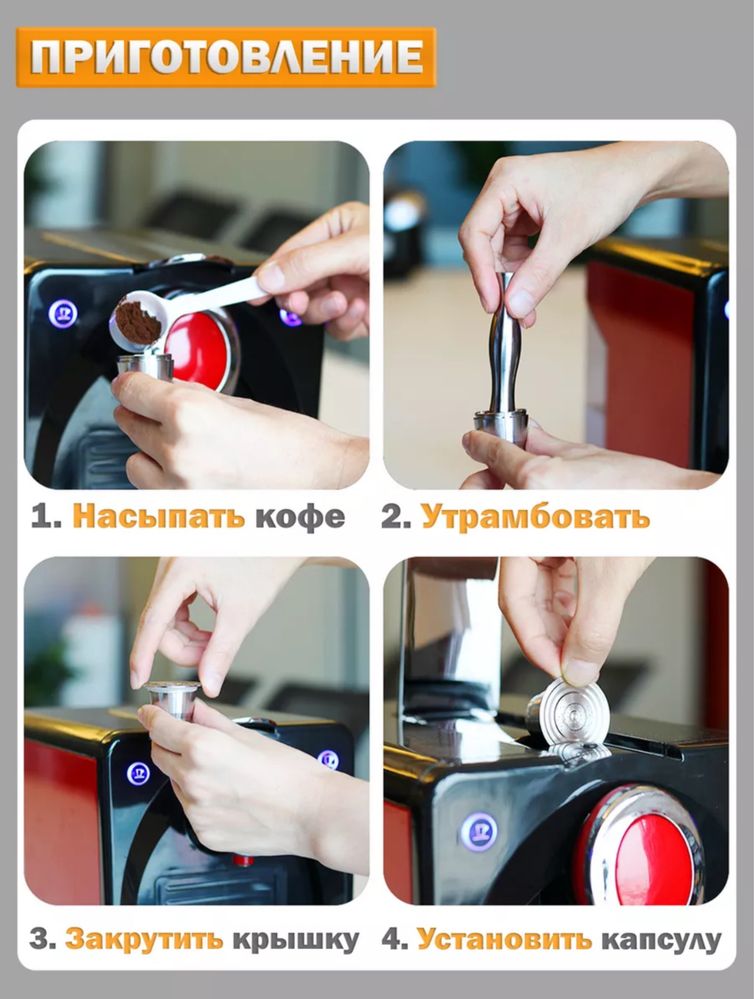 ПРИГОТОВЛЕНИЕ

1. Насыпать кофе

2. Утрамбовать

3. Закрутить крышку

4. Установить капсулу