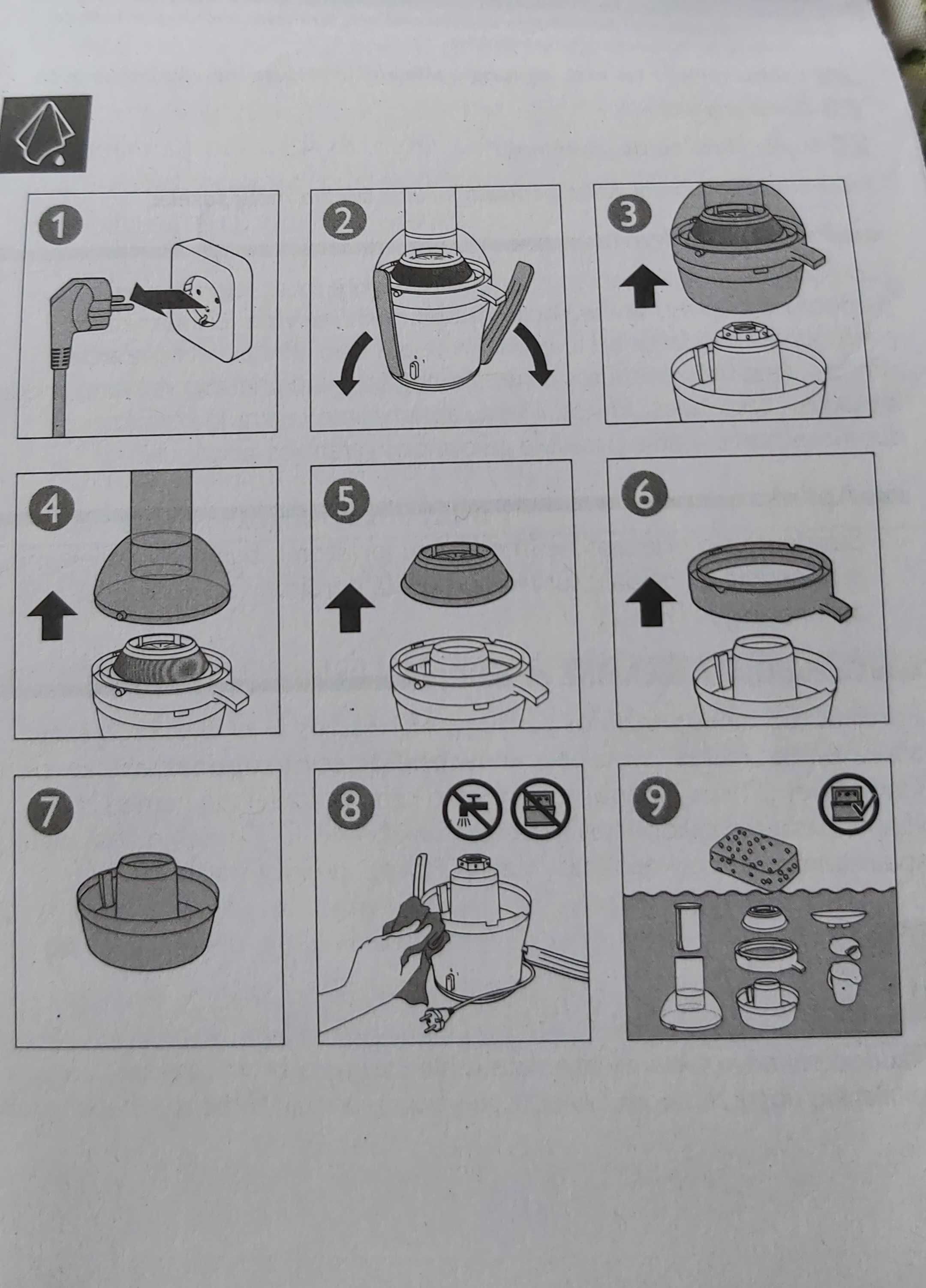 1

2

3

4

5

6

7

8

9