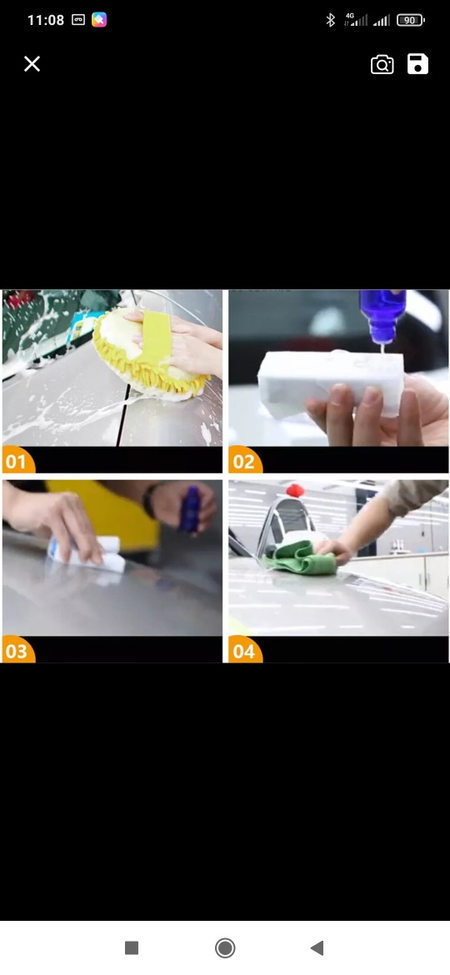 11:08

4G

90

01

02

03

04