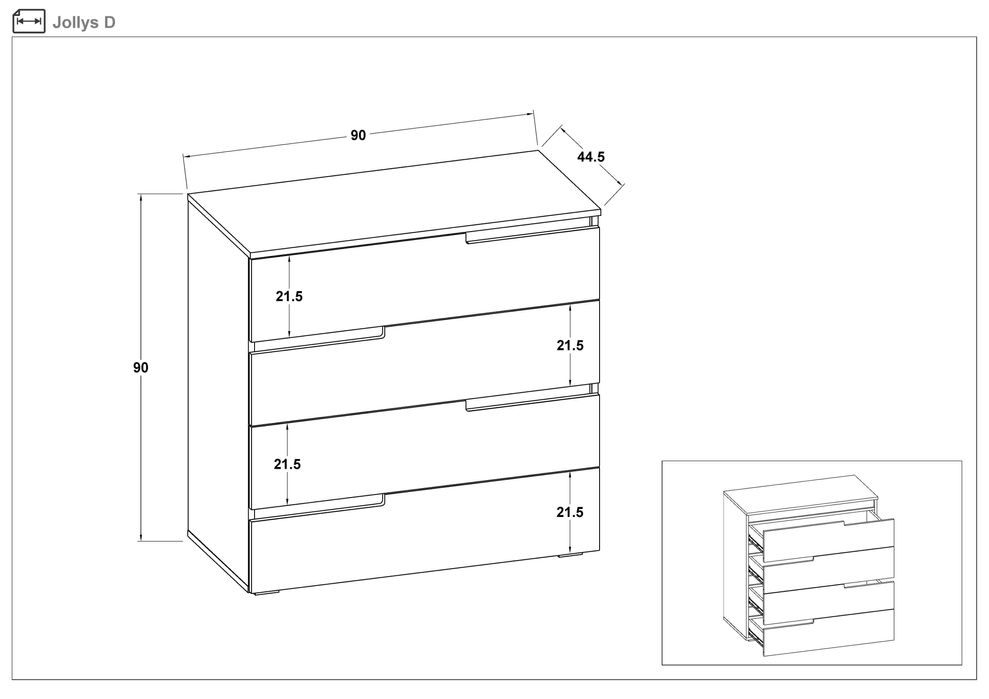 Jollys D

90

44.5

90

21.5

21.5

21.5

21.5