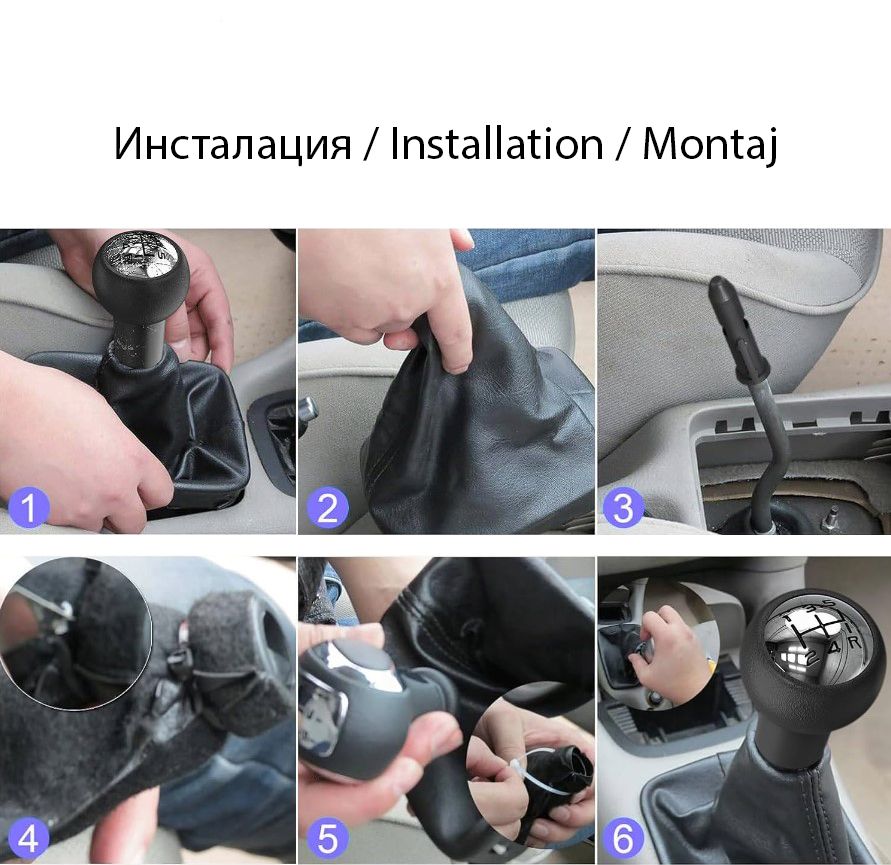 Инсталация / Installation / Montaj

1

2

3

4

5

6

1 3 5
2 4 R