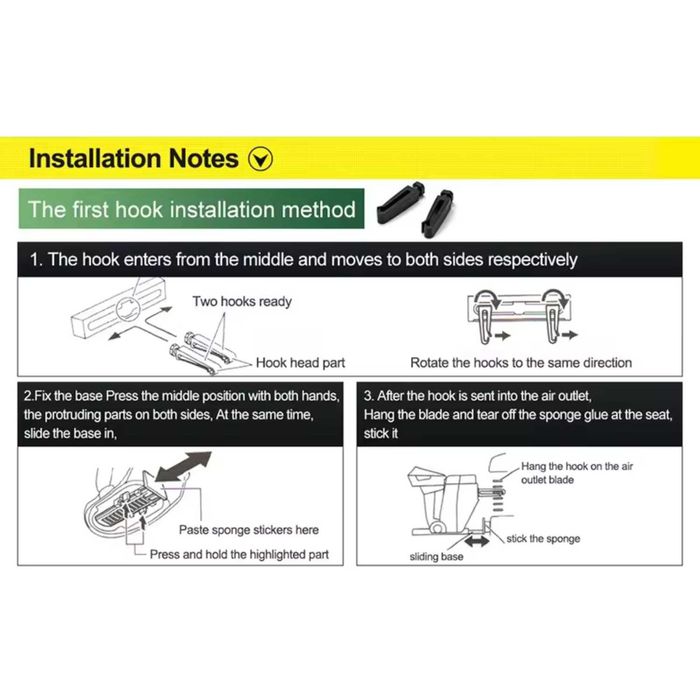 Installation Notes

The first hook installation method

1. The hook enters from the middle and moves to both sides respectively

Two hooks ready

Hook head part

Rotate the hooks to the same direction

2.Fix the base Press the middle position with both hands, the protruding parts on both sides, At the same time, slide the base in,

Paste sponge stickers here

Press and hold the highlighted part

3. After the hook is sent into the air outlet, Hang the blade and tear off the sponge glue at the seat, stick it

Hang the hook on the air outlet blade

stick the sponge

sliding base