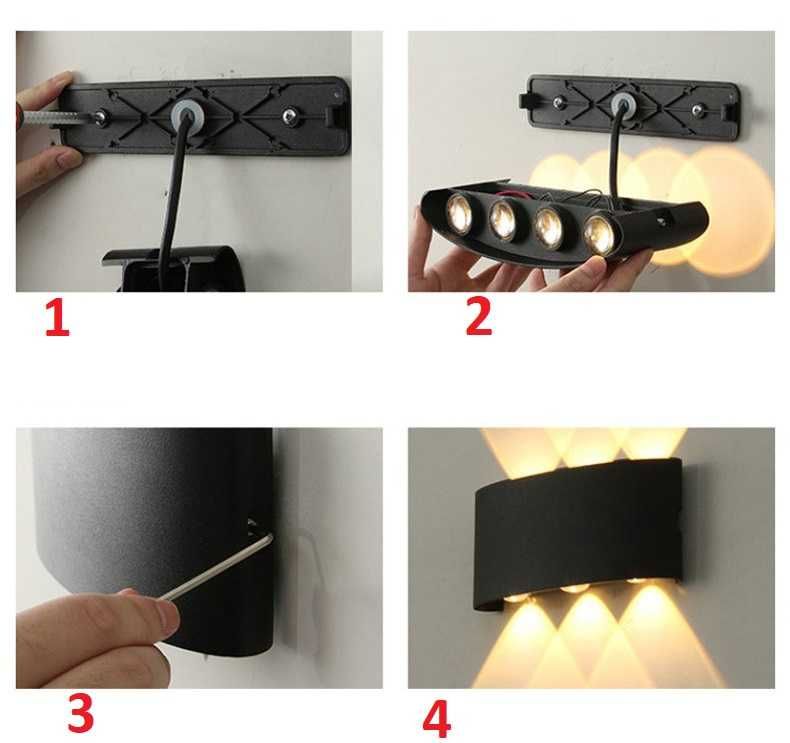 1

2

3

4