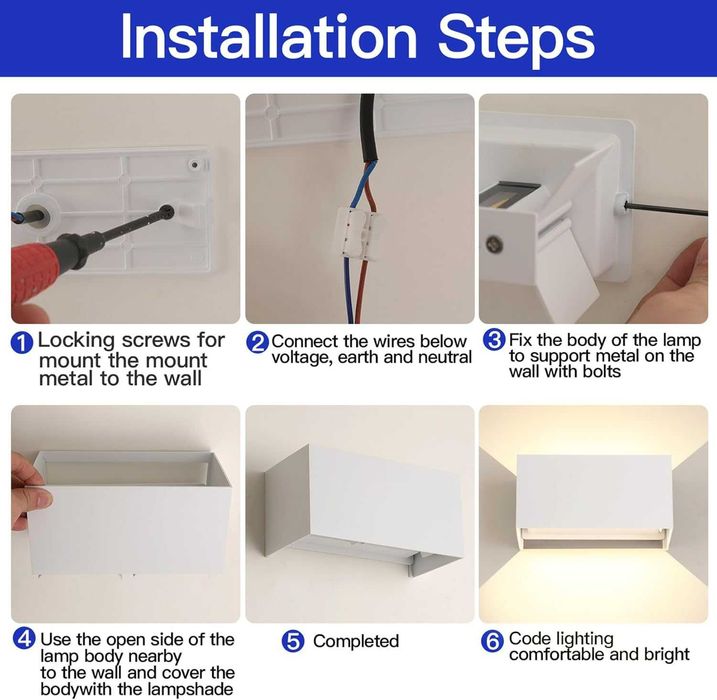 Installation Steps

1 Locking screws for mount the mount metal to the wall

2 Connect the wires below voltage, earth and neutral

3 Fix the body of the lamp to support metal on the wall with bolts

4 Use the open side of the lamp body nearby to the wall and cover the bodywith the lampshade

5 Completed

6 Code lighting comfortable and bright