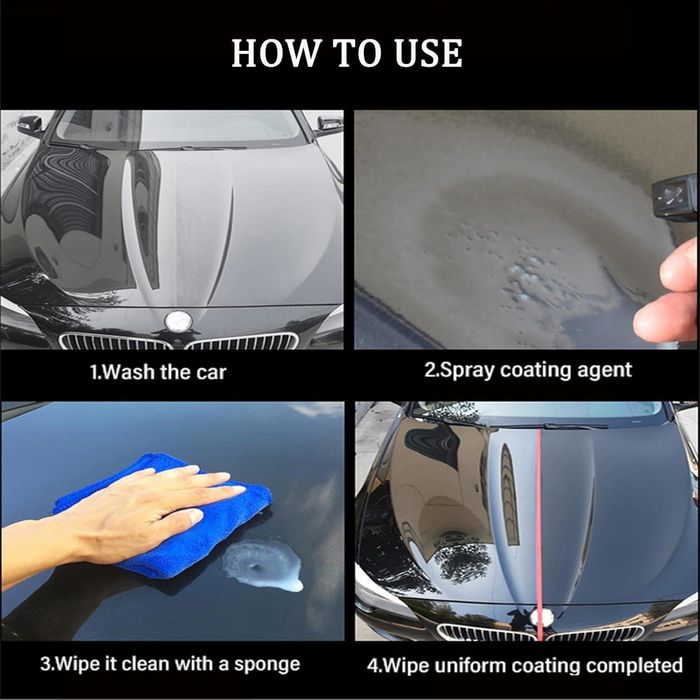 HOW TO USE

1.Wash the car

2.Spray coating agent

3.Wipe it clean with a sponge

4.Wipe uniform coating completed