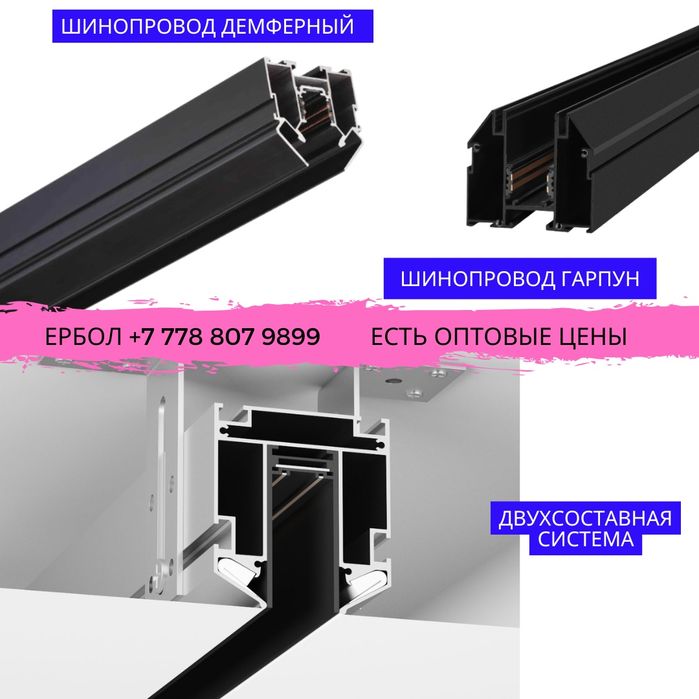 ШИНОПРОВОД ДЕМФЕРНЫЙ

ШИНОПРОВОД ГАРПУН

ЕРБОЛ +7 778 807 9899

ЕСТЬ ОПТОВЫЕ ЦЕНЫ

ДВУХСОСТАВНАЯ СИСТЕМА