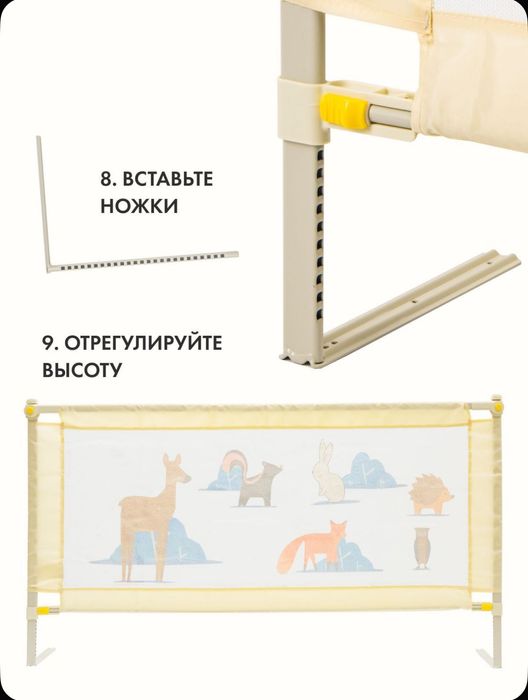 8. ВСТАВЬТЕ НОЖКИ

9. ОТРЕГУЛИРУЙТЕ ВЫСОТУ