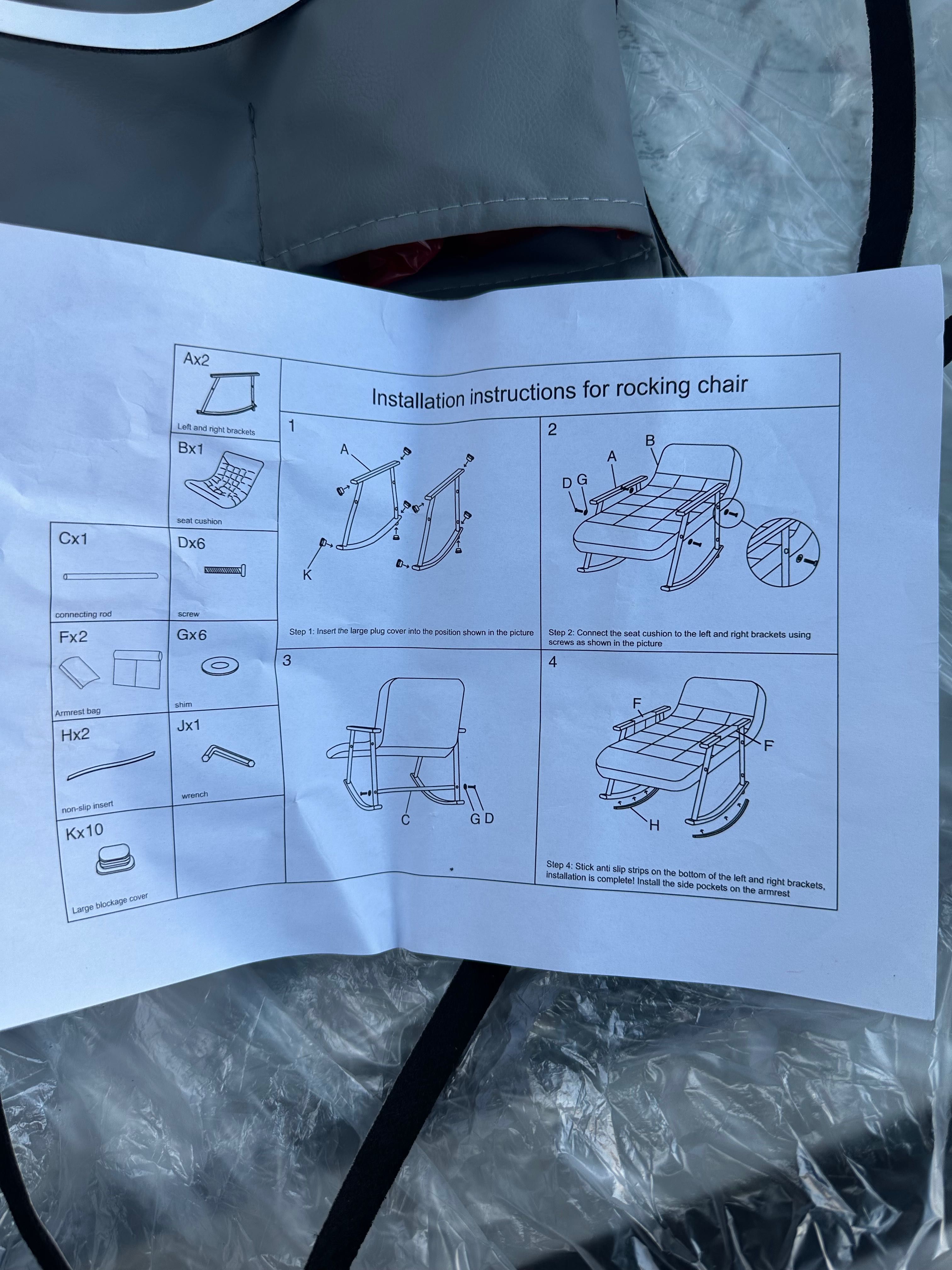 Ax2
Left and right brackets

Bx1
seat cushion

Cx1
connecting rod

Dx6
screw

Fx2
Armrest bag

Gx6
shim

Hx2
non-slip insert

Jx1
wrench

Kx10
Large blockage cover

Installation instructions for rocking chair

1
A
K
Step 1: Insert the large plug cover into the position shown in the picture

2
B
A
D G
Step 2: Connect the seat cushion to the left and right brackets using screws as shown in the picture

3
C
G D

4
F
F
H
Step 4: Stick anti slip strips on the bottom of the left and right brackets, installation is complete! Install the side pockets on the armrest