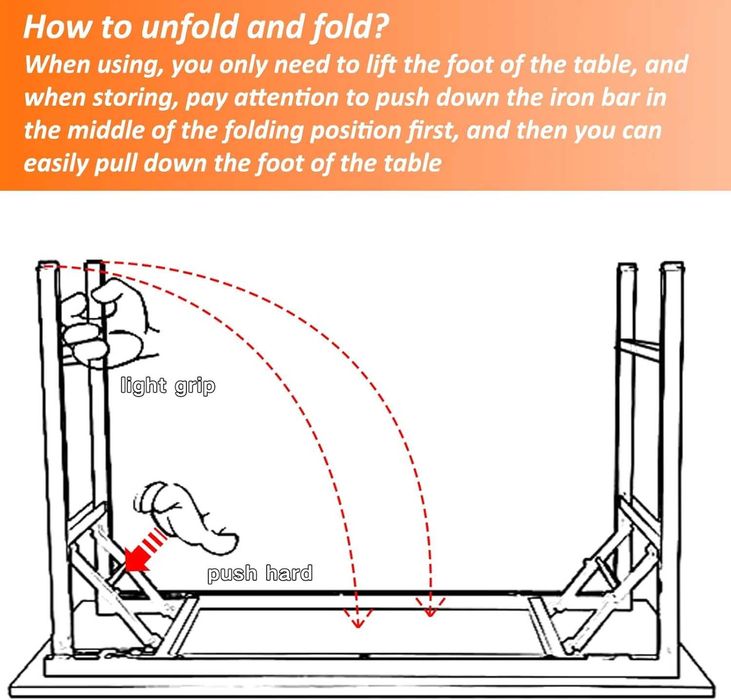 How to unfold and fold?

When using, you only need to lift the foot of the table, and when storing, pay attention to push down the iron bar in the middle of the folding position first, and then you can easily pull down the foot of the table

light grip

push hard