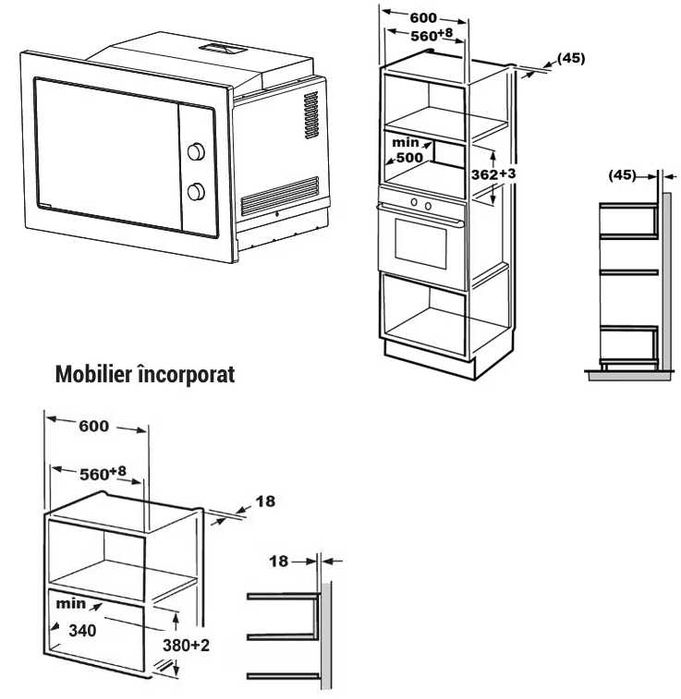 600
$560^{+8}$
(45)
min
500
362+3
(45)

Mobilier încorporat

600
$560^{+8}$
18
18
min
340
380+2