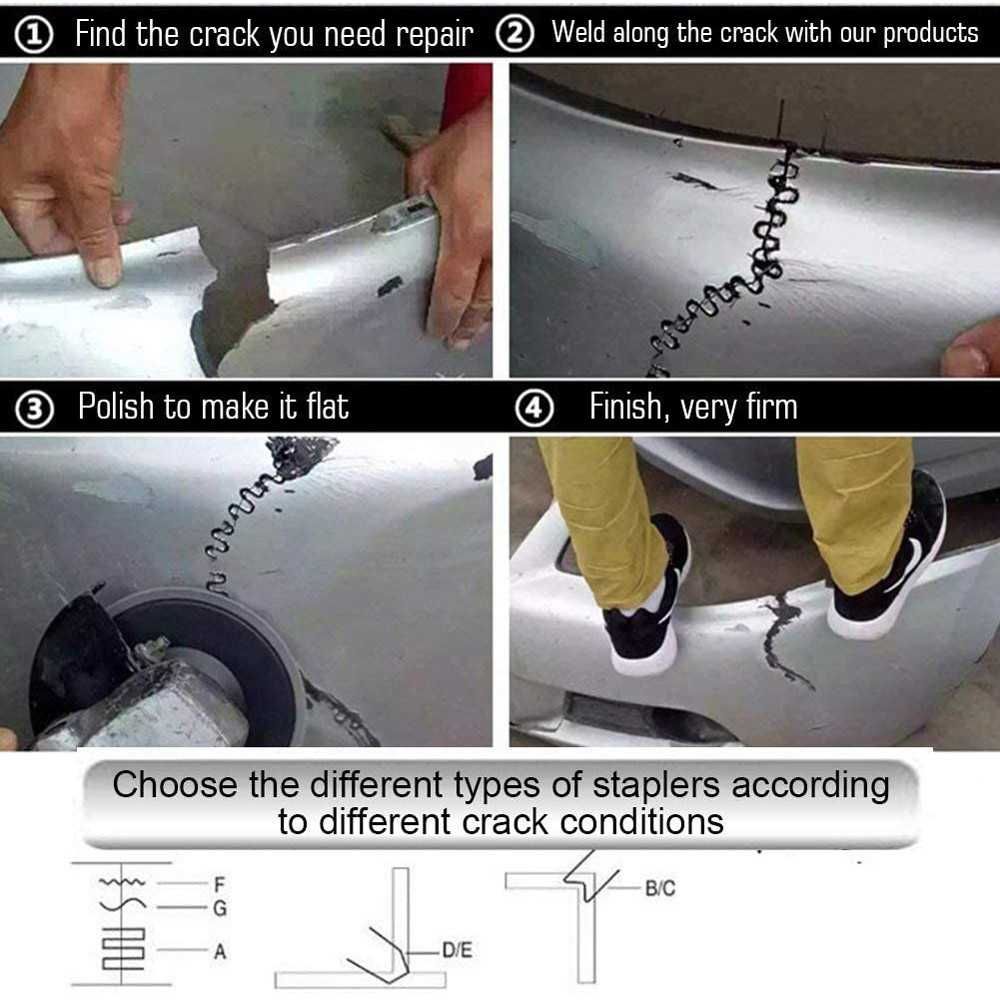 ① Find the crack you need repair ② Weld along the crack with our products

③ Polish to make it flat ④ Finish, very firm

Choose the different types of staplers according to different crack conditions

F
G
A
D/E
B/C