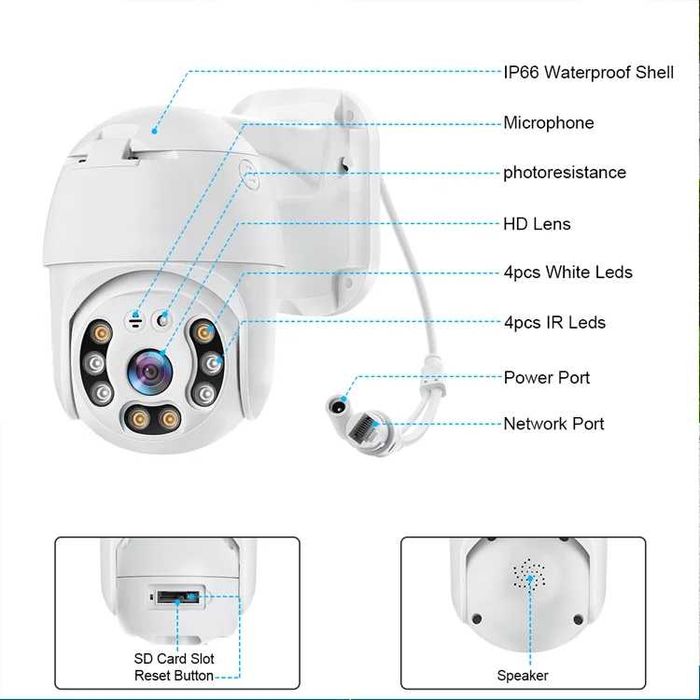 IP66 Waterproof Shell
Microphone
photoresistance
HD Lens
4pcs White Leds
4pcs IR Leds
Power Port
Network Port
SD Card Slot
Reset Button
Speaker