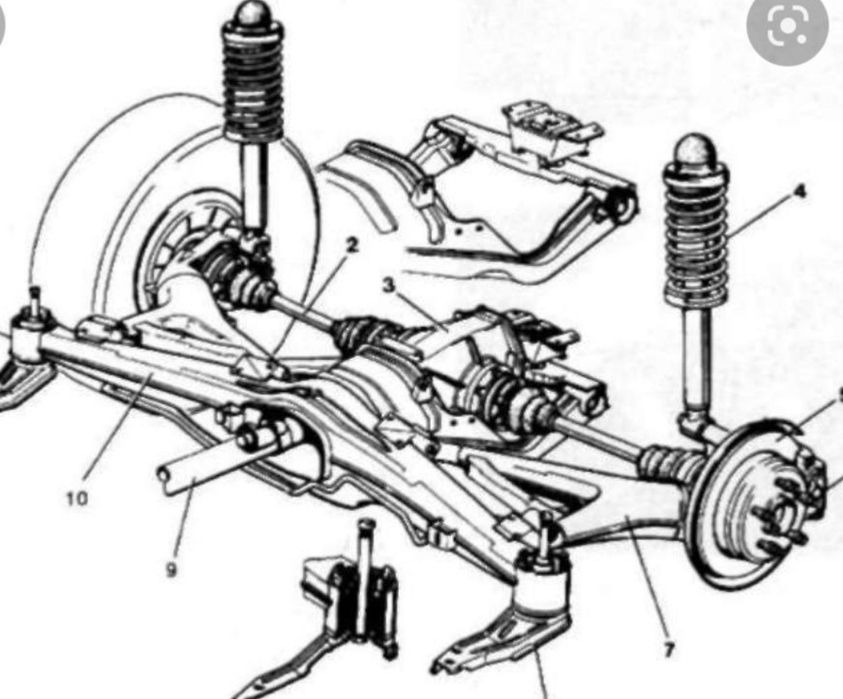 2
3
4
10
9
7