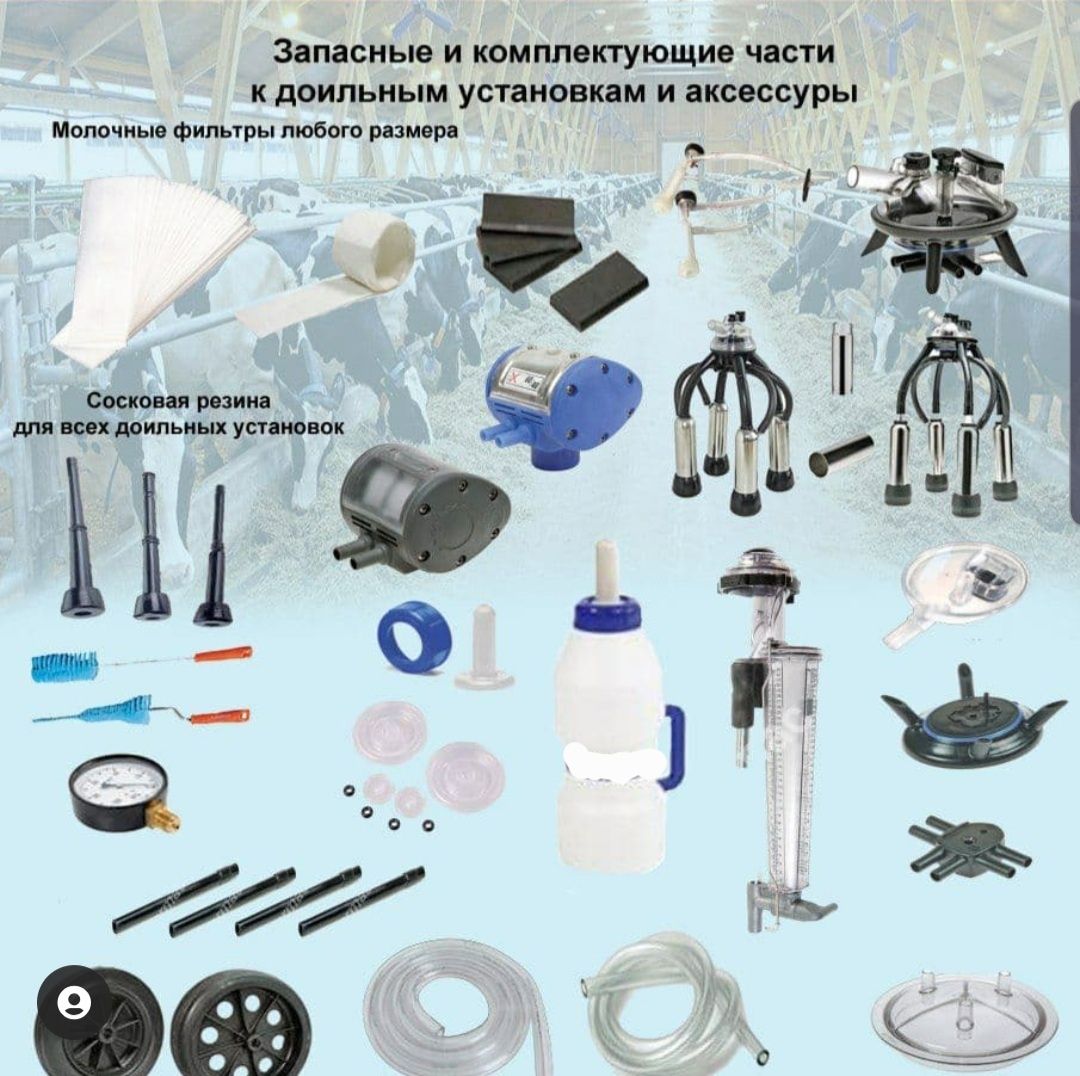 Запасные и комплектующие части к доильным установкам и аксессуры

Молочные фильтры любого размера

Сосковая резина для всех доильных установок