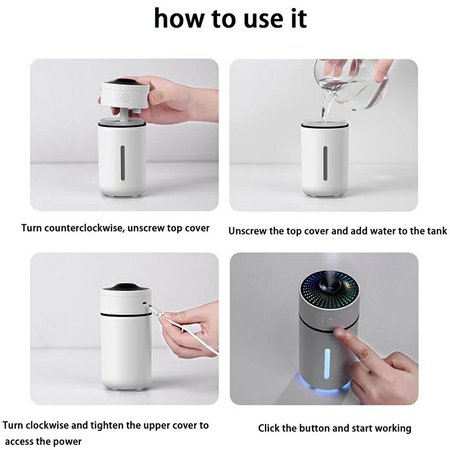 how to use it

Turn counterclockwise, unscrew top cover

Unscrew the top cover and add water to the tank

Turn clockwise and tighten the upper cover to access the power

Click the button and start working