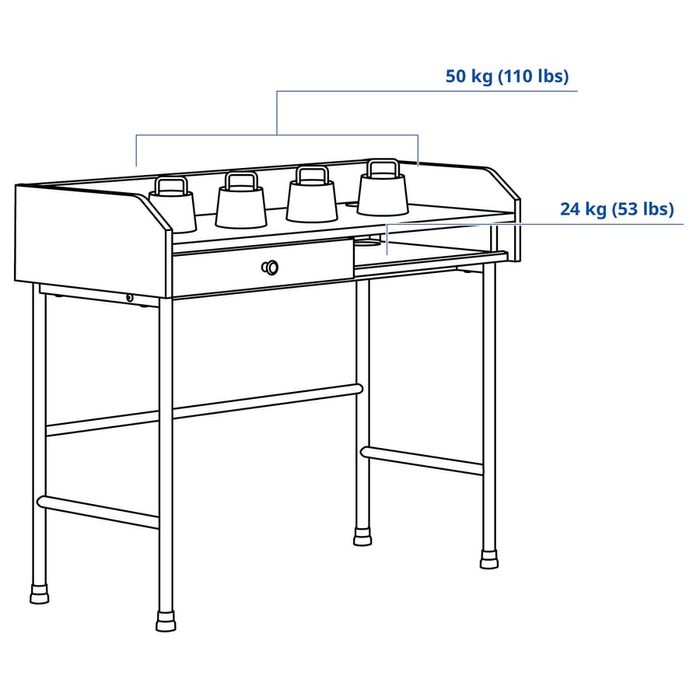 50 kg (110 lbs)

24 kg (53 lbs)