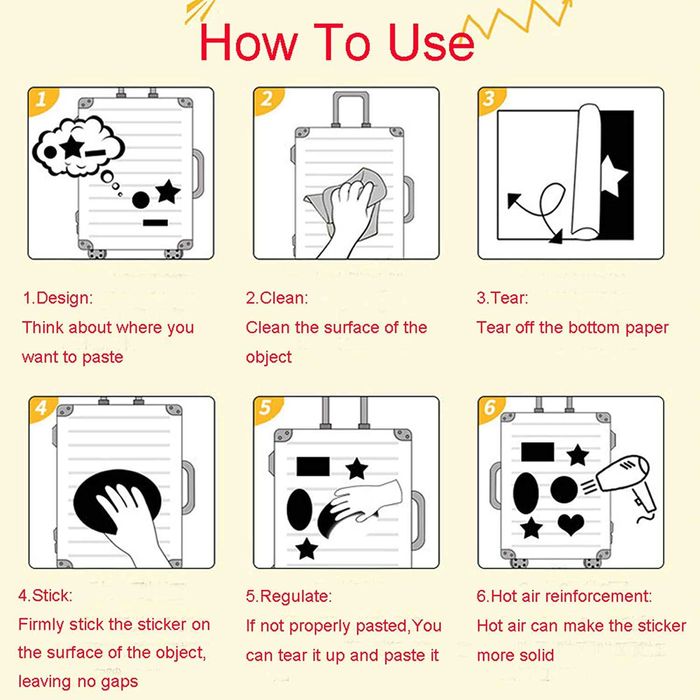 How To Use

1

2

3

1.Design:
Think about where you want to paste

2.Clean:
Clean the surface of the object

3.Tear:
Tear off the bottom paper

4

5

6

4.Stick:
Firmly stick the sticker on the surface of the object, leaving no gaps

5.Regulate:
If not properly pasted,You can tear it up and paste it

6.Hot air reinforcement:
Hot air can make the sticker more solid