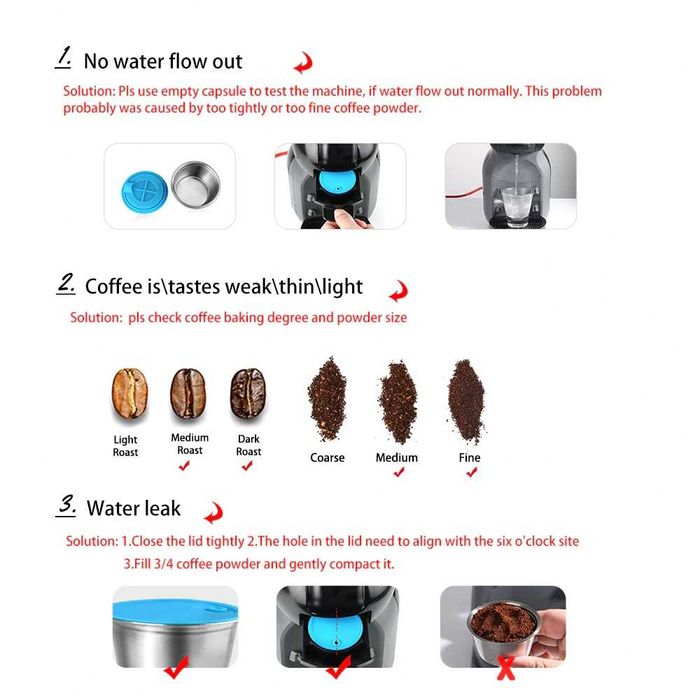 1. No water flow out

Solution: Pls use empty capsule to test the machine, if water flow out normally. This problem probably was caused by too tightly or too fine coffee powder.

2. Coffee is\tastes weak\thin\light

Solution: pls check coffee baking degree and powder size

Light Roast

Medium Roast

Dark Roast

Coarse

Medium

Fine

3. Water leak

Solution: 1.Close the lid tightly 2.The hole in the lid need to align with the six o'clock site 3.Fill 3/4 coffee powder and gently compact it.