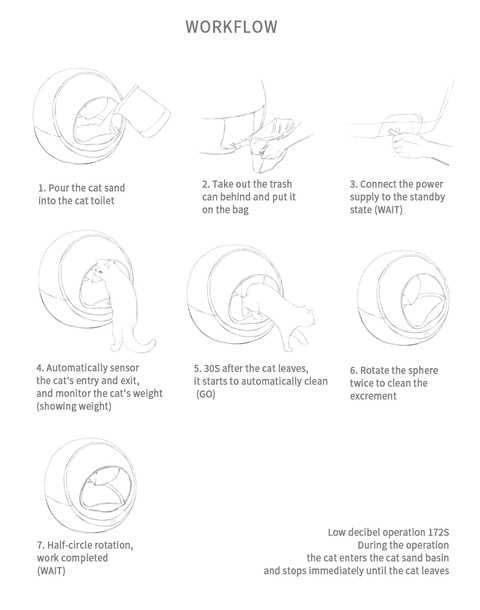 WORKFLOW

1. Pour the cat sand into the cat toilet

2. Take out the trash can behind and put it on the bag

3. Connect the power supply to the standby state (WAIT)

4. Automatically sensor the cat's entry and exit, and monitor the cat's weight (showing weight)

5. 30S after the cat leaves, it starts to automatically clean (GO)

6. Rotate the sphere twice to clean the excrement

7. Half-circle rotation, work completed (WAIT)

Low decibel operation 172S
During the operation
the cat enters the cat sand basin
and stops immediately until the cat leaves