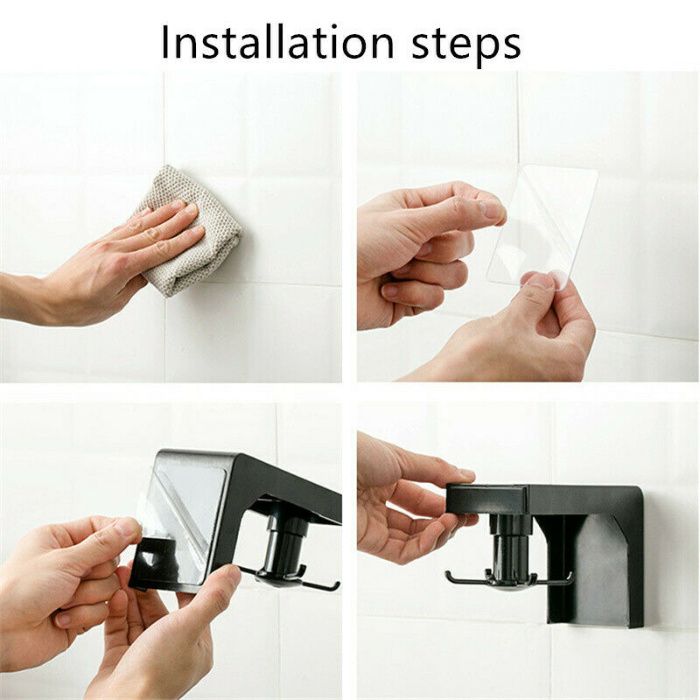 Installation steps