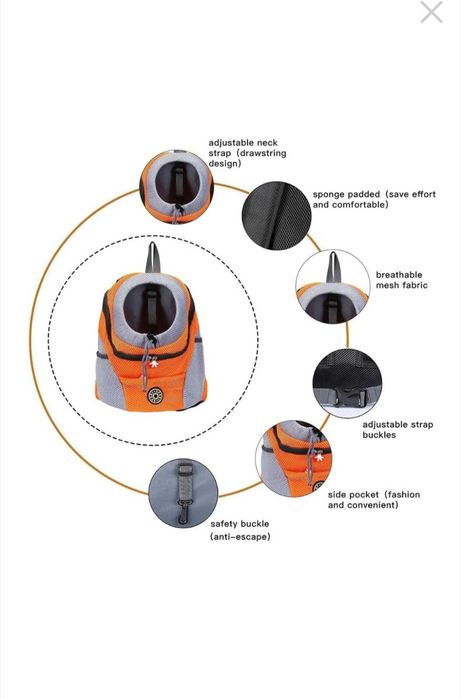 adjustable neck strap (drawstring design)

sponge padded (save effort and comfortable)

breathable mesh fabric

adjustable strap buckles

side pocket (fashion and convenient)

safety buckle (anti-escape)