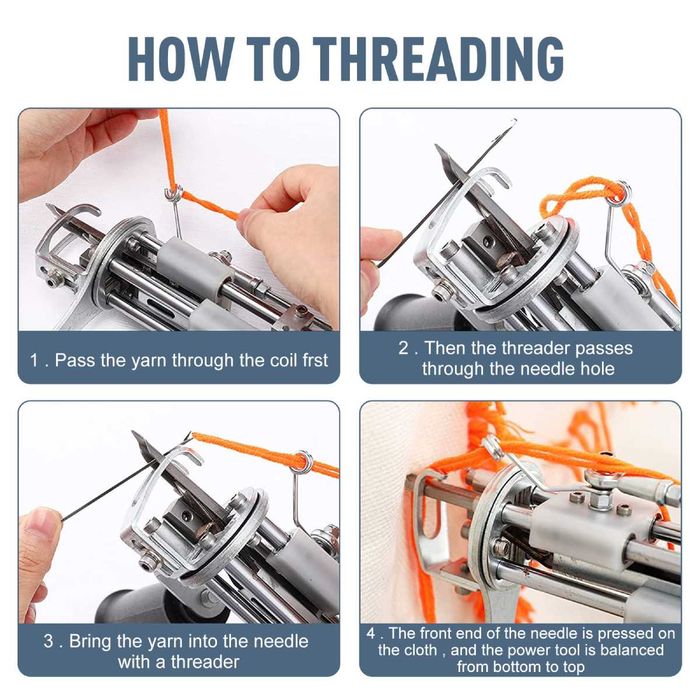 HOW TO THREADING

1 . Pass the yarn through the coil frst

2 . Then the threader passes through the needle hole

3 . Bring the yarn into the needle with a threader

4 . The front end of the needle is pressed on the cloth , and the power tool is balanced from bottom to top