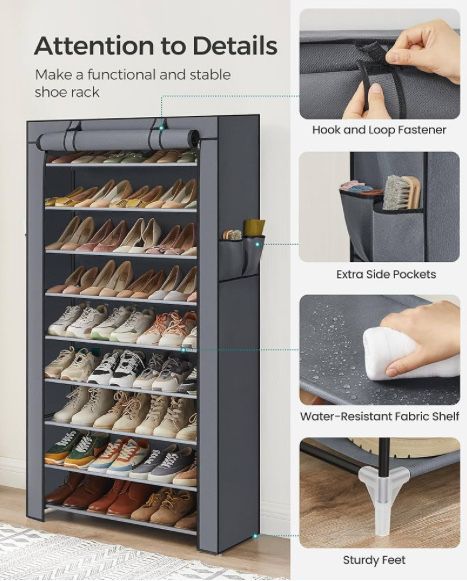 Attention to Details

Make a functional and stable shoe rack

Hook and Loop Fastener

Extra Side Pockets

Water-Resistant Fabric Shelf

Sturdy Feet