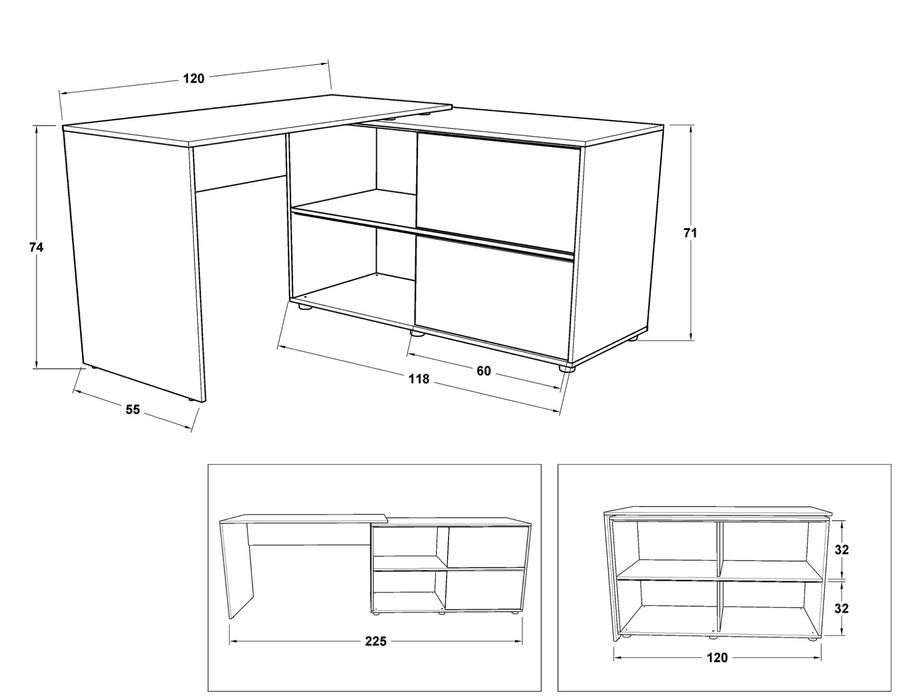 120

74

71

55

118

60

225

32

32

120