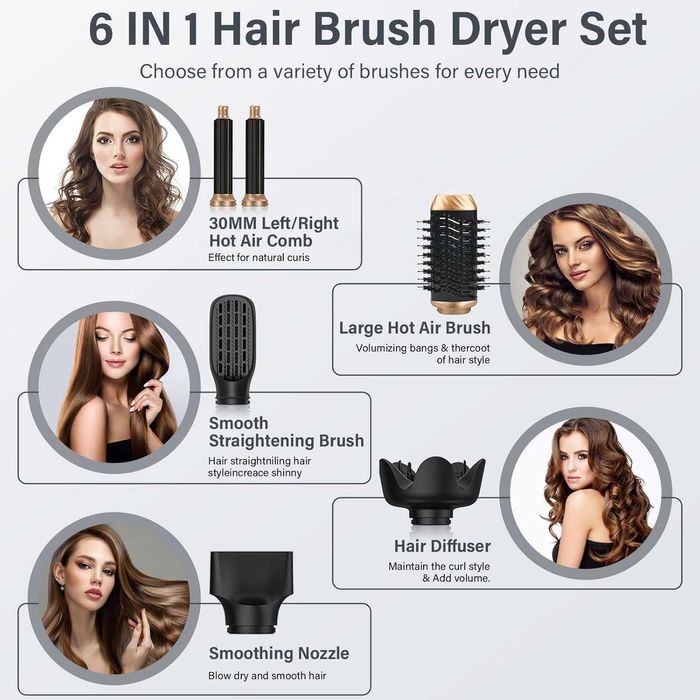 6 IN 1 Hair Brush Dryer Set

Choose from a variety of brushes for every need

30MM Left/Right Hot Air Comb

Effect for natural curis

Large Hot Air Brush

Volumizing bangs & thercoot of hair style

Smooth Straightening Brush

Hair straightniling hair styleincreace shinny

Hair Diffuser

Maintain the curl style & Add volume.

Smoothing Nozzle

Blow dry and smooth hair