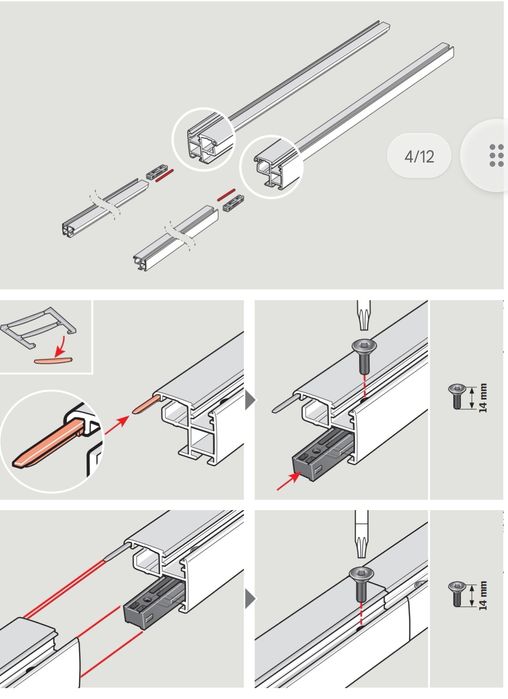 4/12

14 mm

14 mm